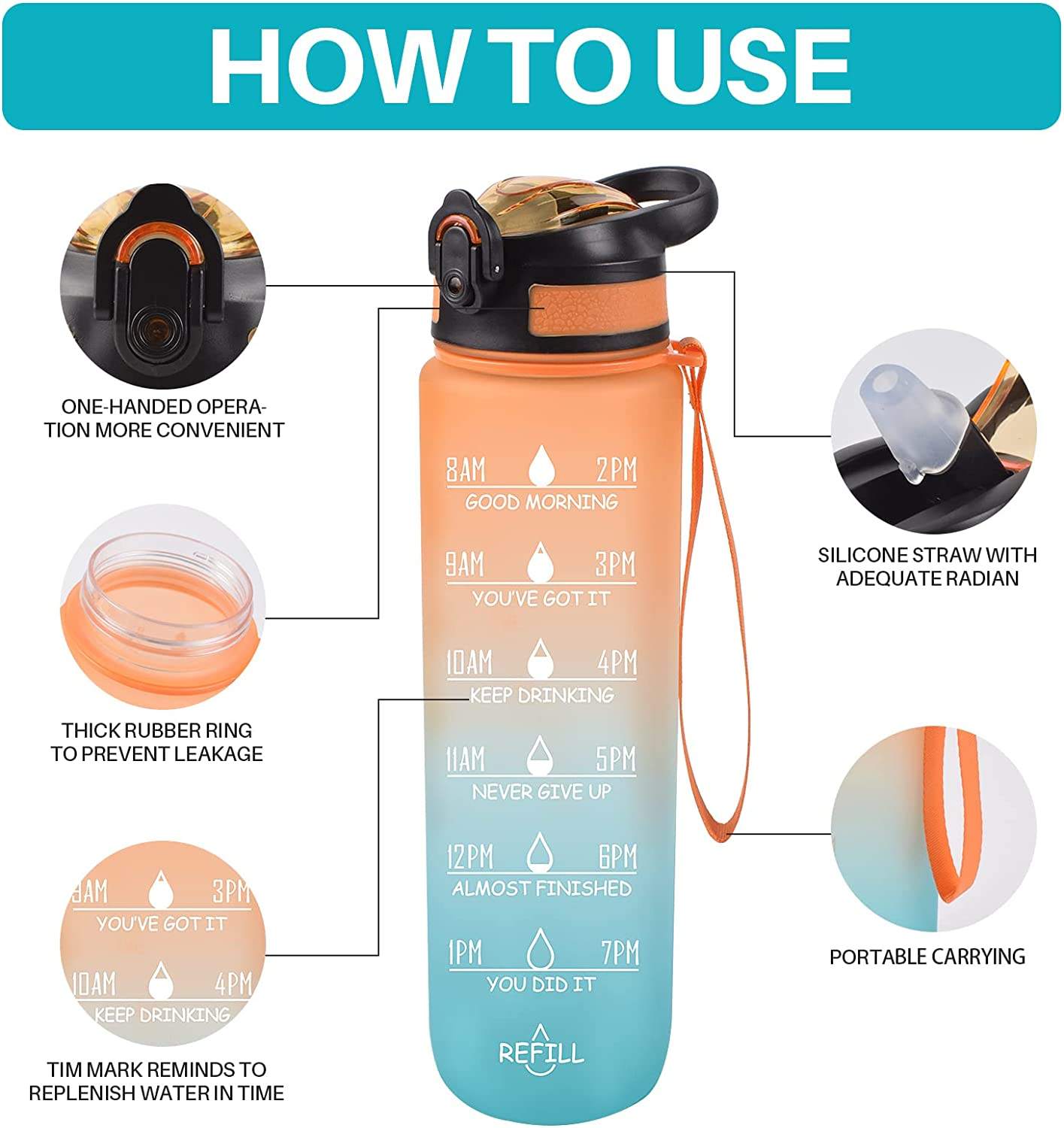 HOW TO USE

ONE-HANDED OPERATION MORE CONVENIENT

THICK RUBBER RING TO PREVENT LEAKAGE

9AM 3PM
YOU'VE GOT IT
10AM 4PM
KEEP DRINKING

TIM MARK REMINDS TO REPLENISH WATER IN TIME

8AM 2PM
GOOD MORNING
9AM 3PM
YOU'VE GOT IT
10AM 4PM
KEEP DRINKING
11AM 5PM
NEVER GIVE UP
12PM 6PM
ALMOST FINISHED
1PM 7PM
YOU DID IT
REFILL

SILICONE STRAW WITH ADEQUATE RADIAN

PORTABLE CARRYING