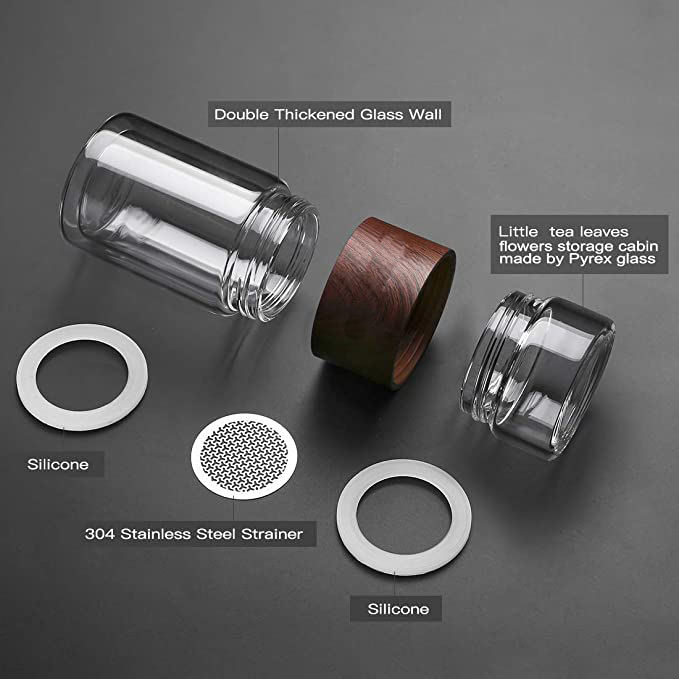 Double Thickened Glass Wall

Little tea leaves flowers storage cabin made by Pyrex glass

Silicone

304 Stainless Steel Strainer

Silicone