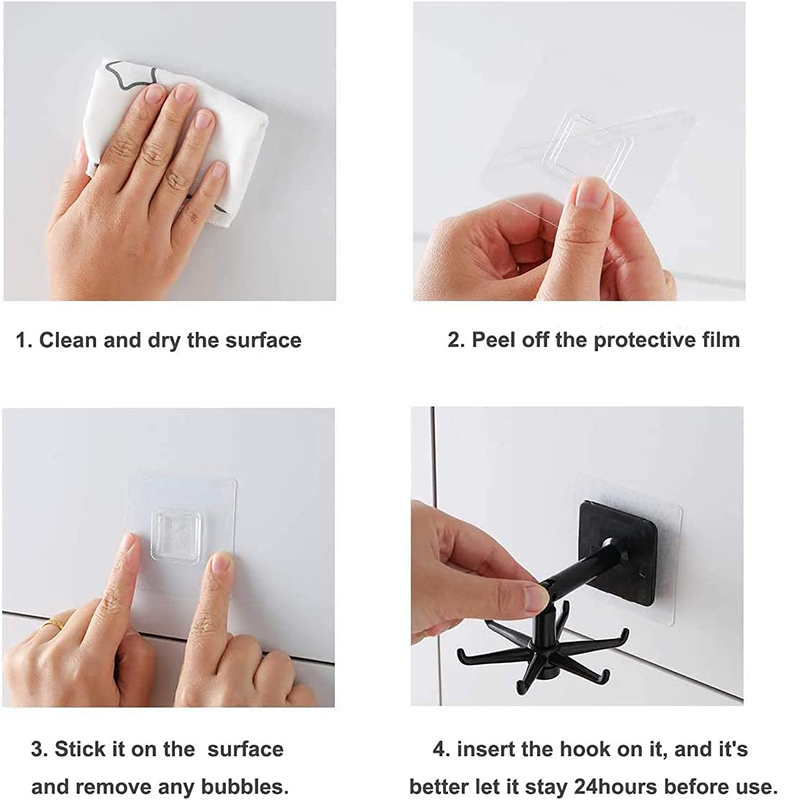 1. Clean and dry the surface

2. Peel off the protective film

3. Stick it on the surface and remove any bubbles.

4. insert the hook on it, and it's better let it stay 24hours before use.