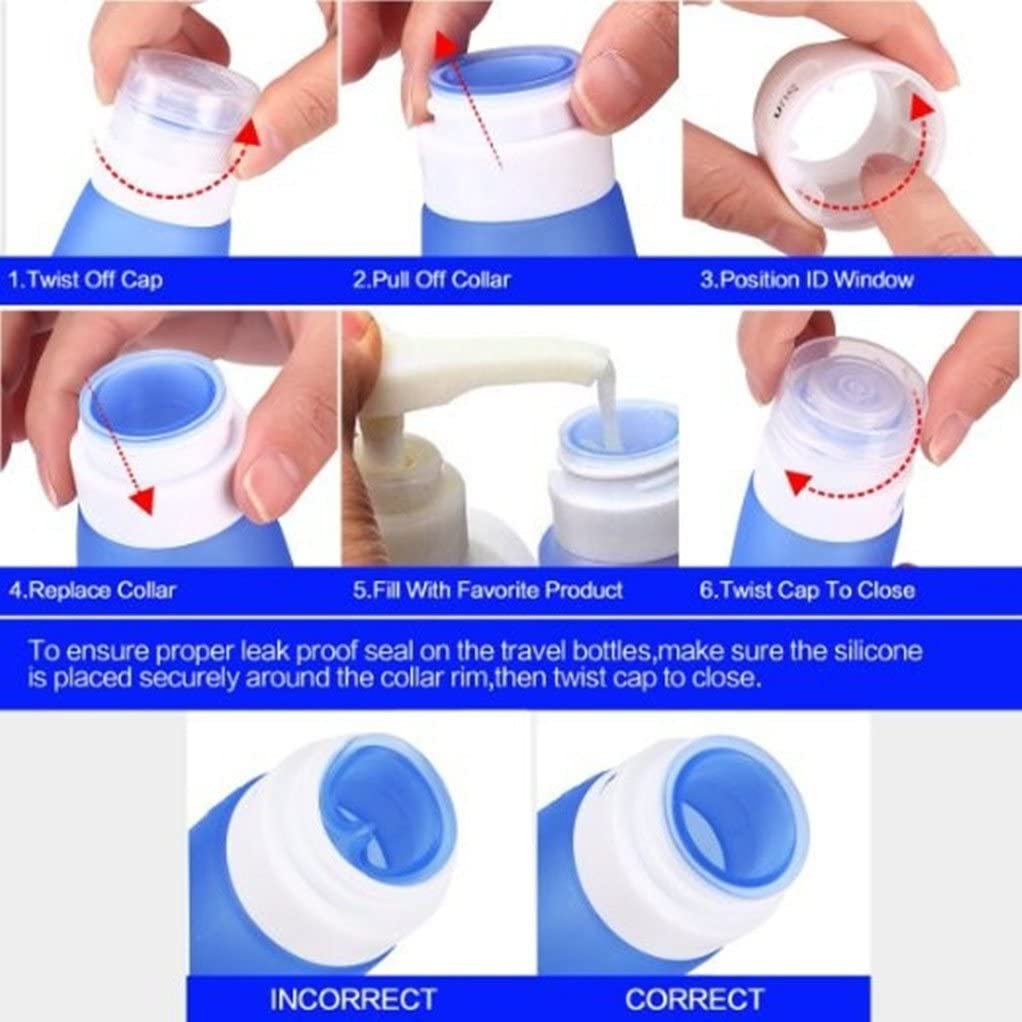 1.Twist Off Cap

2.Pull Off Collar

3.Position ID Window

4.Replace Collar

5.Fill With Favorite Product

6.Twist Cap To Close

To ensure proper leak proof seal on the travel bottles,make sure the silicone is placed securely around the collar rim,then twist cap to close.

INCORRECT

CORRECT