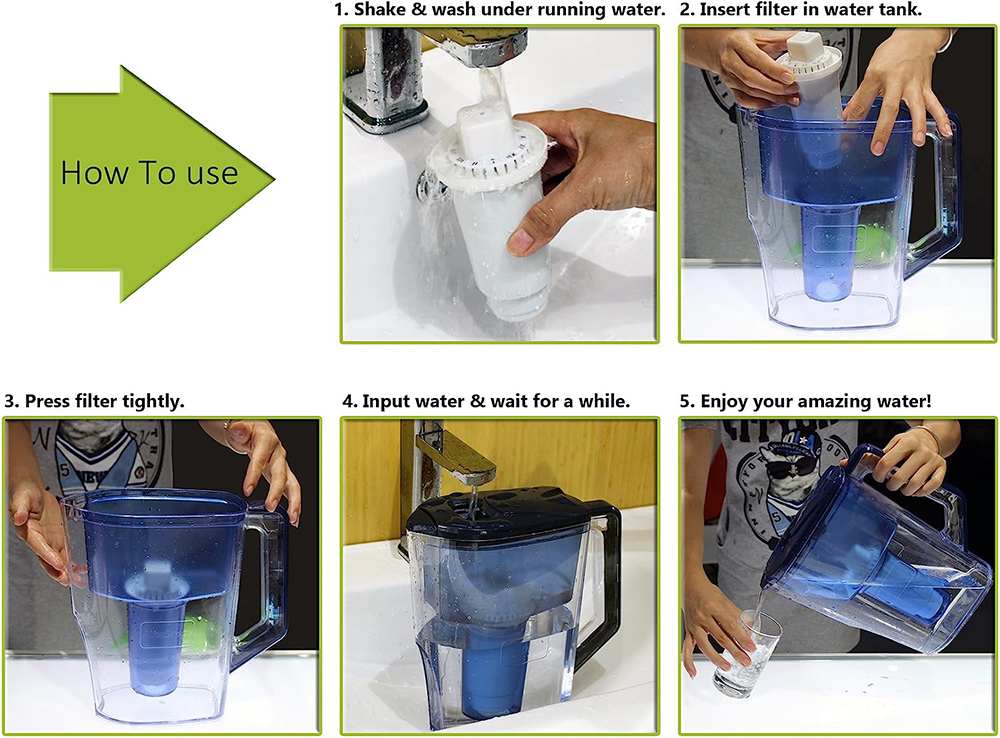 How To use

1. Shake & wash under running water.

2. Insert filter in water tank.

3. Press filter tightly.

4. Input water & wait for a while.

5. Enjoy your amazing water!